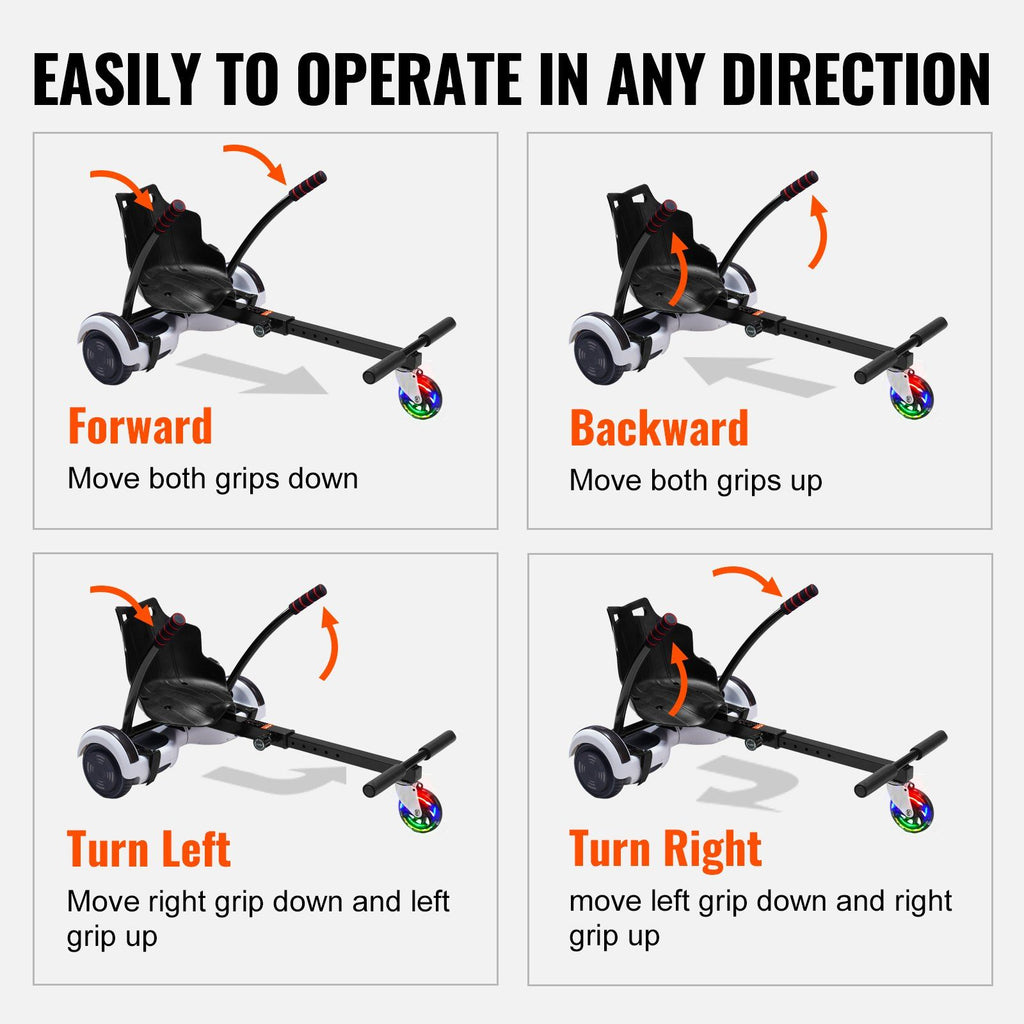 EASILY TO OPERATE IN ANY DIRECTION

Forward
Move both grips down

Backward
Move both grips up

Turn Left
Move right grip down and left grip up

Turn Right
move left grip down and right grip up