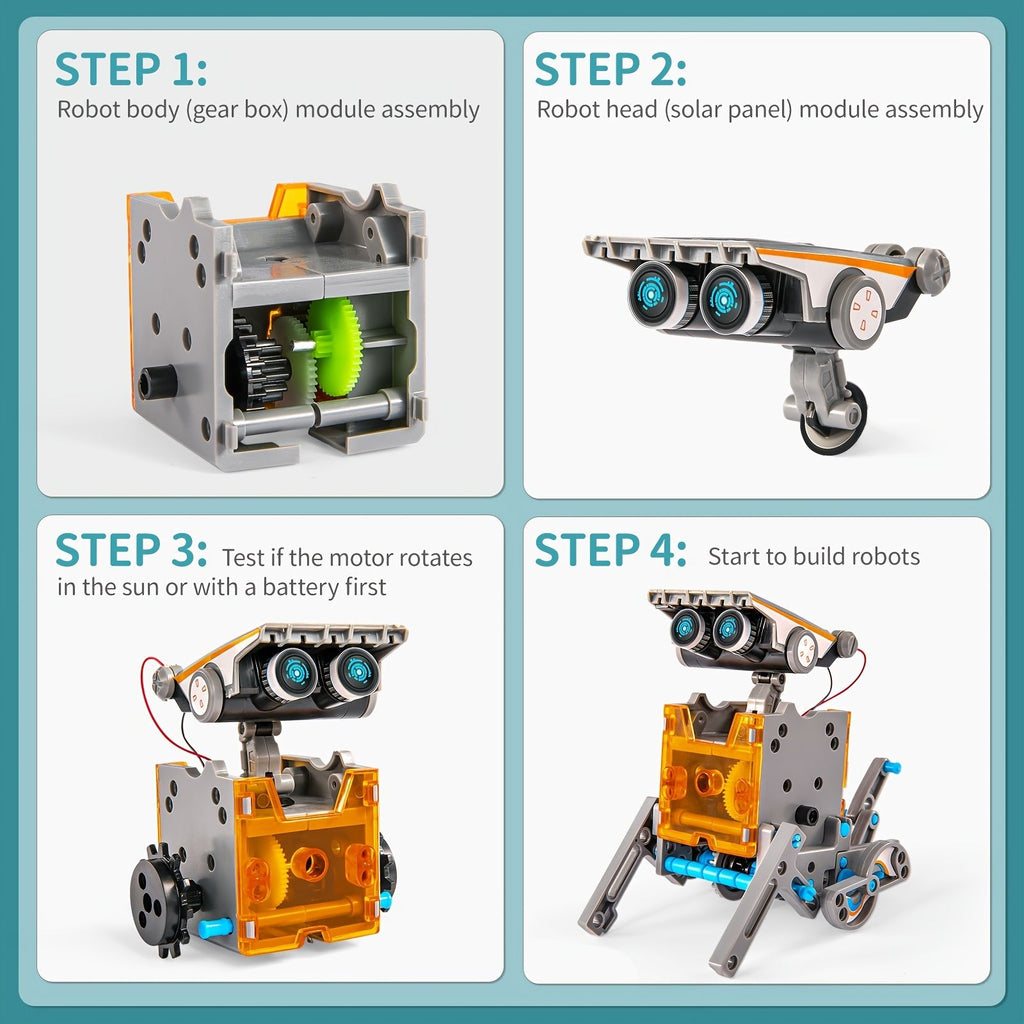 STEP 1:
Robot body (gear box) module assembly

STEP 2:
Robot head (solar panel) module assembly

STEP 3: Test if the motor rotates in the sun or with a battery first

STEP 4: Start to build robots