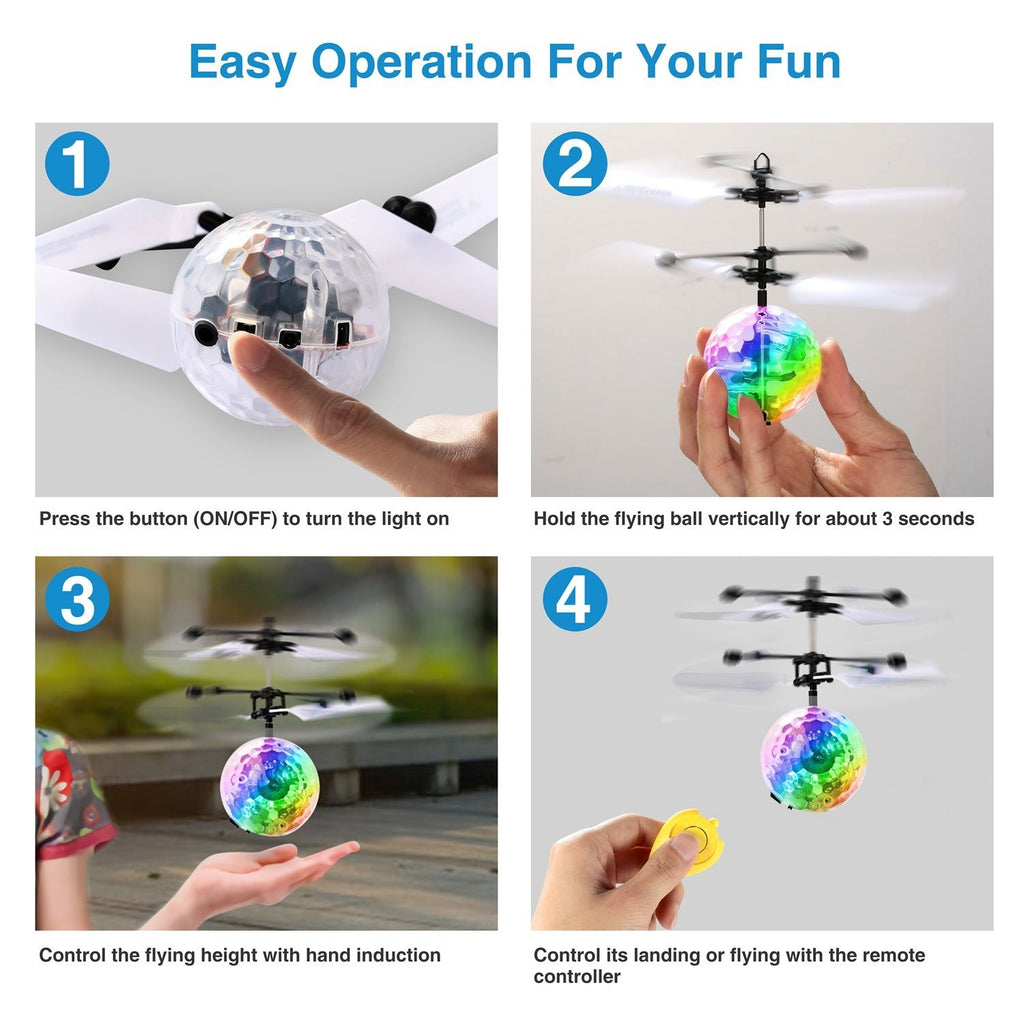 Easy Operation For Your Fun

1

Press the button (ON/OFF) to turn the light on

2

Hold the flying ball vertically for about 3 seconds

3

Control the flying height with hand induction

4

Control its landing or flying with the remote controller