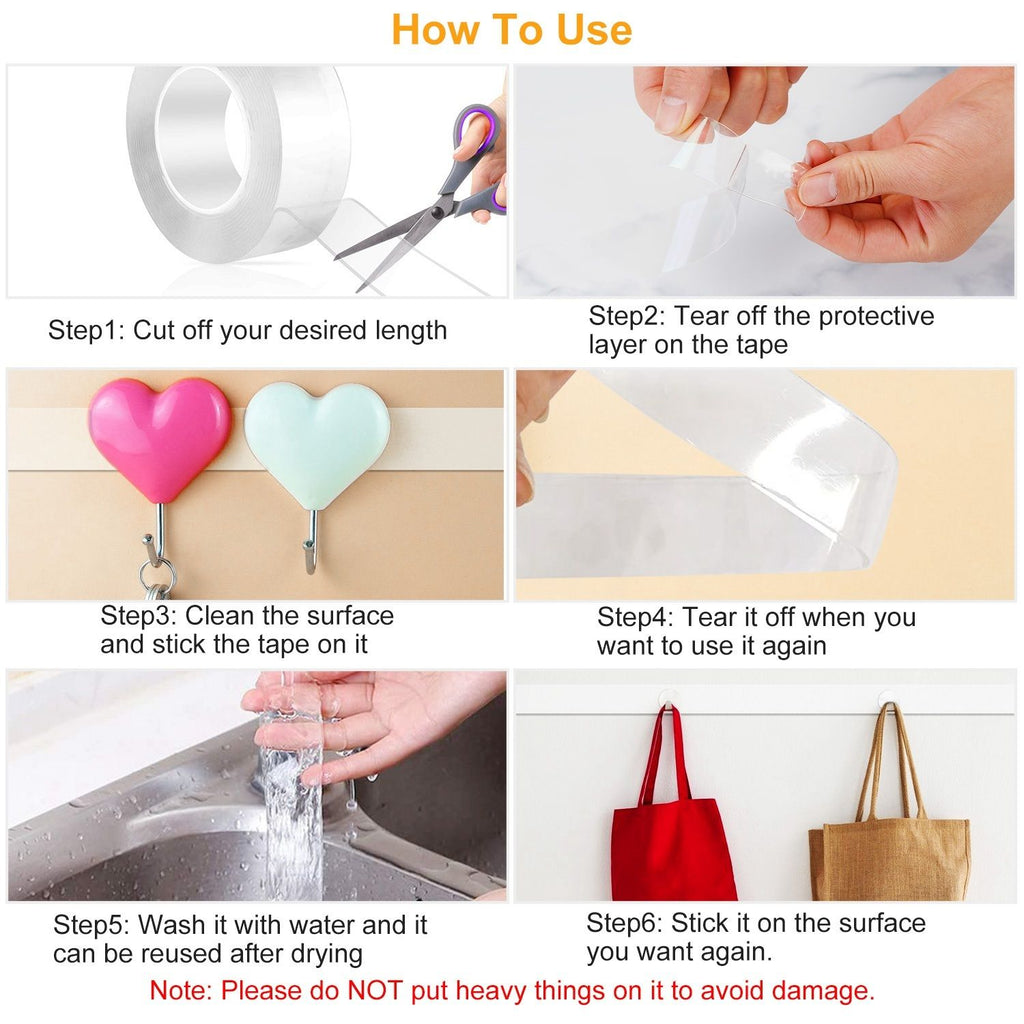 How To Use

Step1: Cut off your desired length

Step2: Tear off the protective layer on the tape

Step3: Clean the surface and stick the tape on it

Step4: Tear it off when you want to use it again

Step5: Wash it with water and it can be reused after drying

Step6: Stick it on the surface you want again.

Note: Please do NOT put heavy things on it to avoid damage.