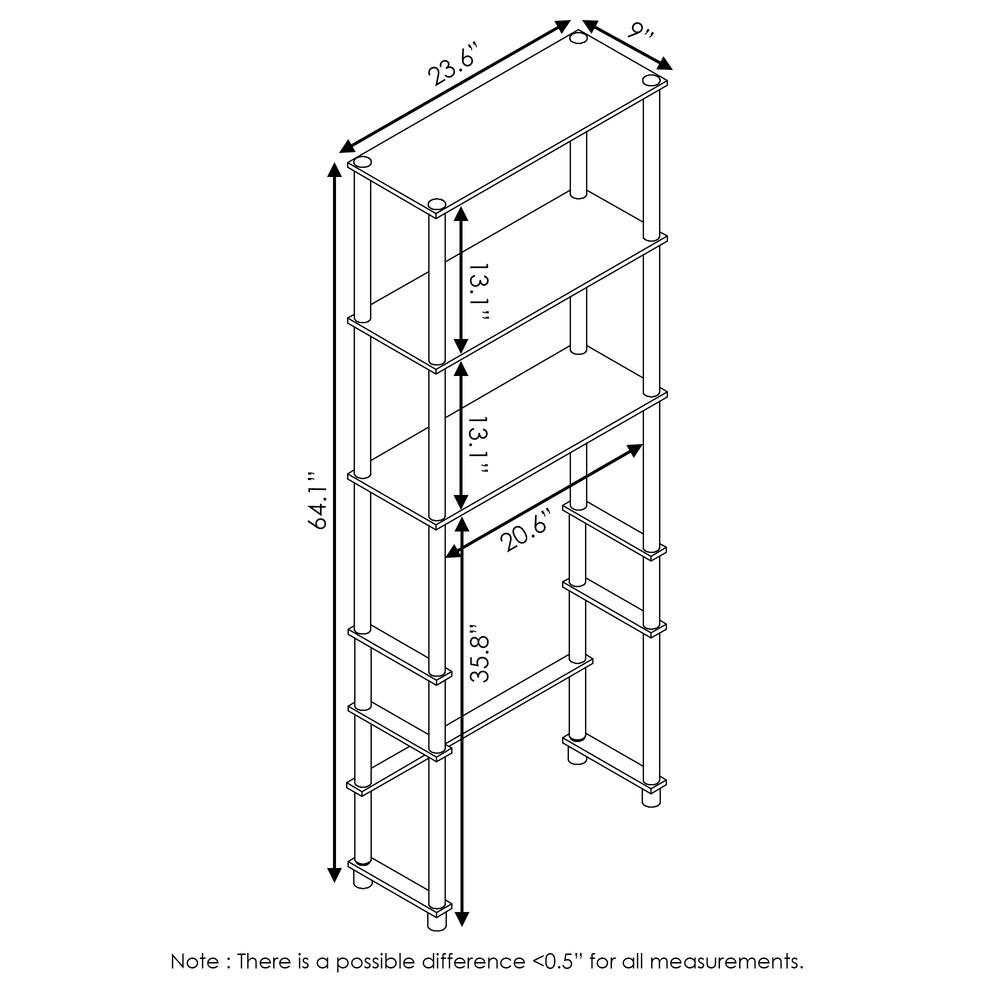 23.6"

9"

13.1"

13.1"

64.1"

20.6"

35.8"

Note : There is a possible difference <0.5" for all measurements.